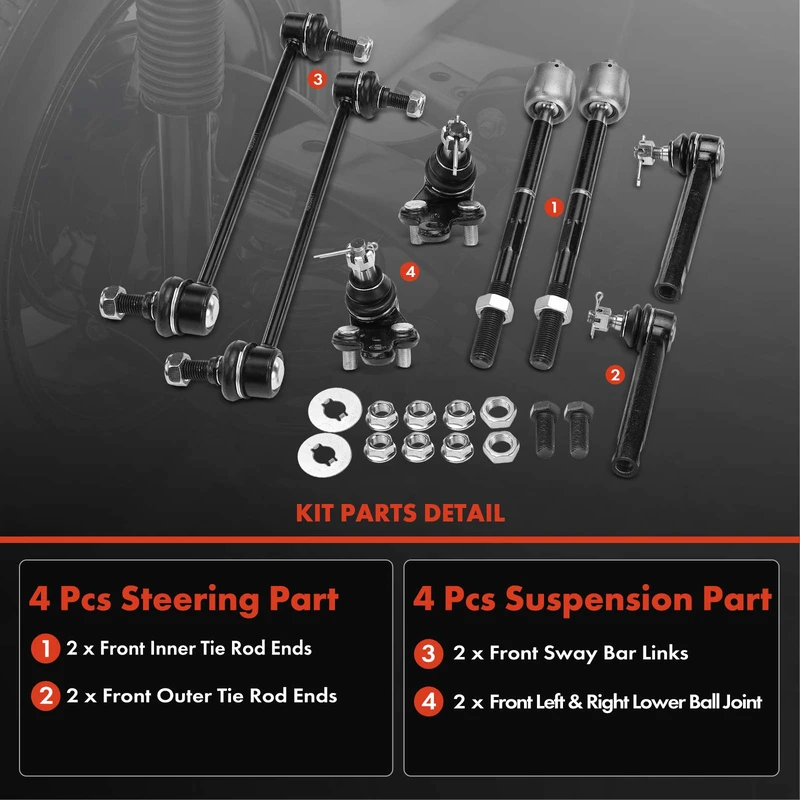 3

1

4

2

KIT PARTS DETAIL

4 Pcs Steering Part

1 2 x Front Inner Tie Rod Ends

2 2 x Front Outer Tie Rod Ends

4 Pcs Suspension Part

3 2 x Front Sway Bar Links

4 2 x Front Left & Right Lower Ball Joint