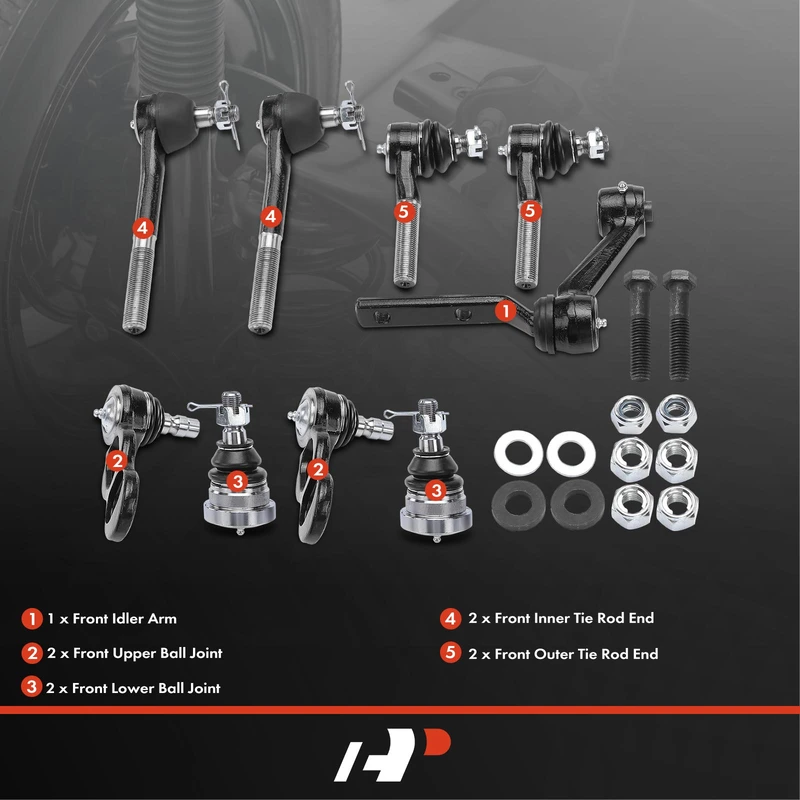 4 4 5 5 1

2 3 2 3

1 1 x Front Idler Arm

2 2 x Front Upper Ball Joint

3 2 x Front Lower Ball Joint

4 2 x Front Inner Tie Rod End

5 2 x Front Outer Tie Rod End