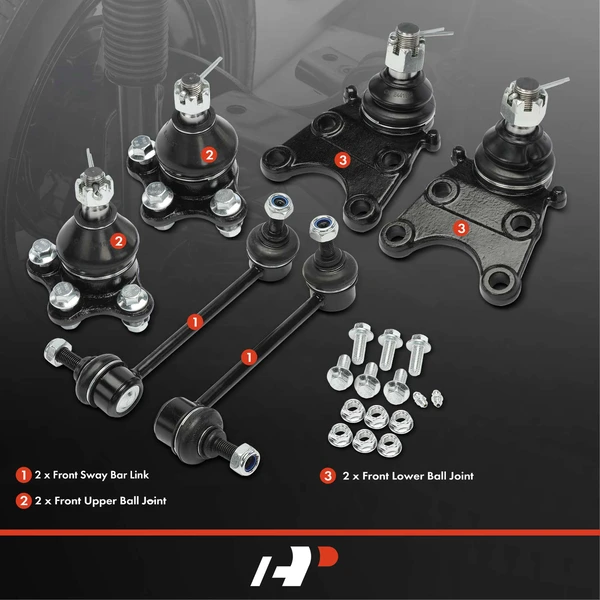 2

2

3

3

1

1

1 2 x Front Sway Bar Link

2 2 x Front Upper Ball Joint

3 2 x Front Lower Ball Joint