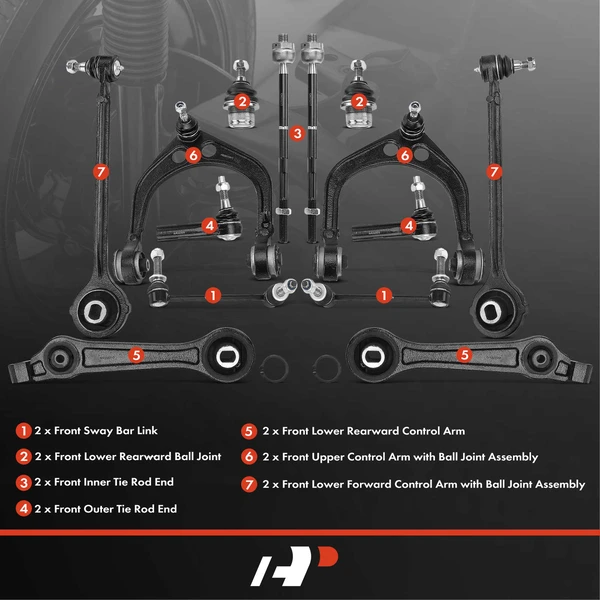 2 2 3 6 6 7 7 4 4 1 1 5 5

1 2 x Front Sway Bar Link

2 2 x Front Lower Rearward Ball Joint

3 2 x Front Inner Tie Rod End

4 2 x Front Outer Tie Rod End

5 2 x Front Lower Rearward Control Arm

6 2 x Front Upper Control Arm with Ball Joint Assembly

7 2 x Front Lower Forward Control Arm with Ball Joint Assembly