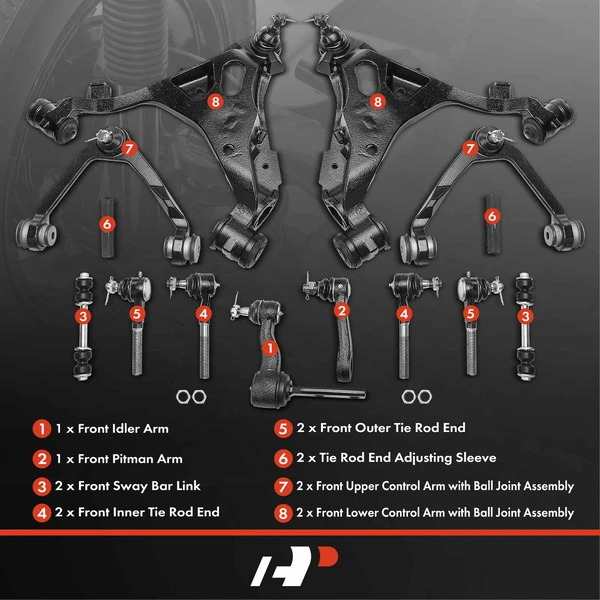 8 8
7 7
6 6
3 5 4 1 2 4 5 3

1 1 x Front Idler Arm
2 1 x Front Pitman Arm
3 2 x Front Sway Bar Link
4 2 x Front Inner Tie Rod End

5 2 x Front Outer Tie Rod End
6 2 x Tie Rod End Adjusting Sleeve
7 2 x Front Upper Control Arm with Ball Joint Assembly
8 2 x Front Lower Control Arm with Ball Joint Assembly