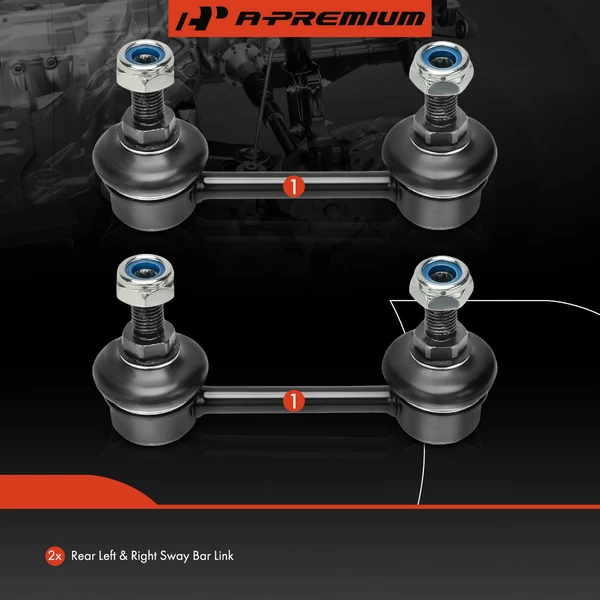 A-PREMIUM

1

1

2x Rear Left & Right Sway Bar Link