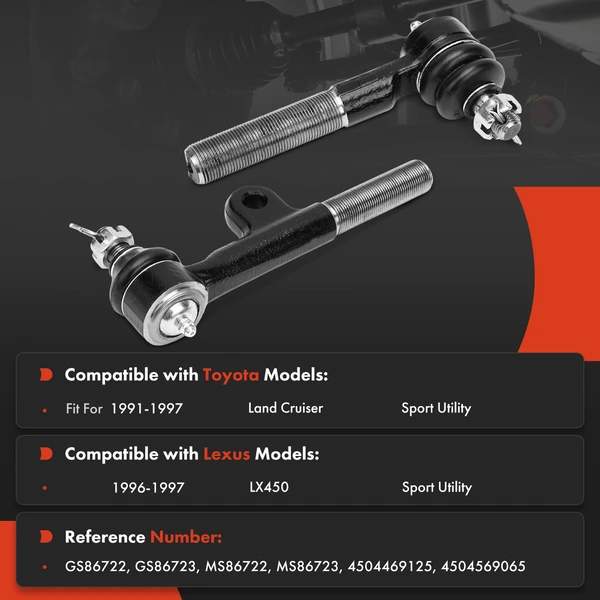 Compatible with Toyota Models:

Fit For 1991-1997 Land Cruiser Sport Utility

Compatible with Lexus Models:

1996-1997 LX450 Sport Utility

Reference Number:

GS86722, GS86723, MS86722, MS86723, 4504469125, 4504569065