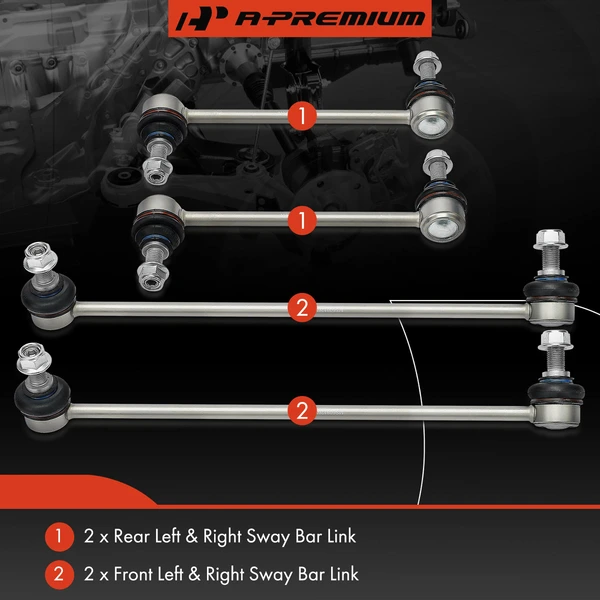 A-PREMIUM

1

1

2

2

1 2 x Rear Left & Right Sway Bar Link

2 2 x Front Left & Right Sway Bar Link