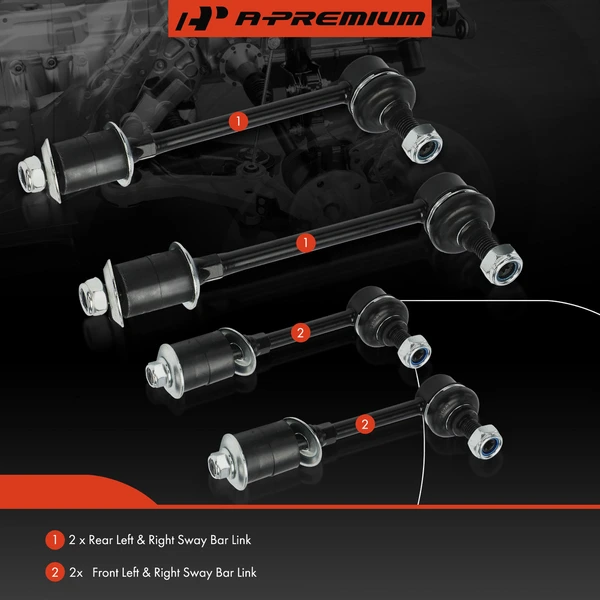 A-PREMIUM

1

1

2

2

1 2 x Rear Left & Right Sway Bar Link

2 2x Front Left & Right Sway Bar Link