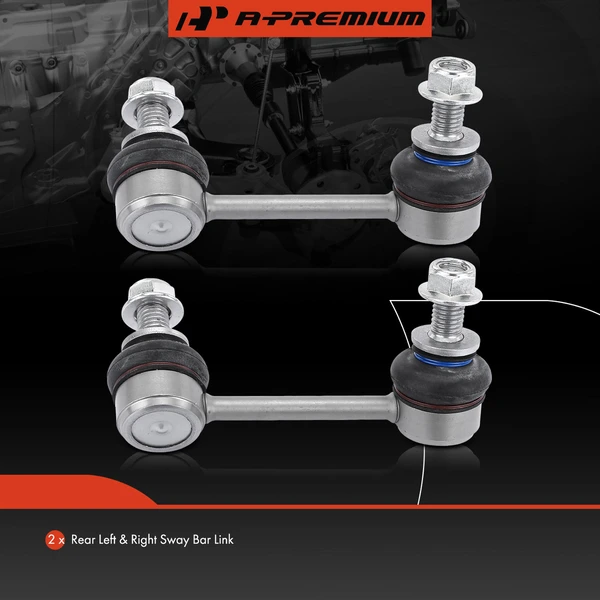 A-PREMIUM

2 x Rear Left & Right Sway Bar Link