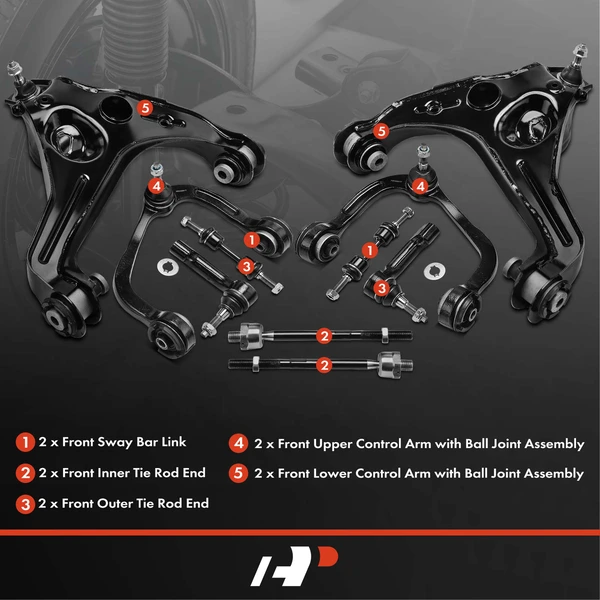 5

5

4

4

1

1

3

3

2

2

1 2 x Front Sway Bar Link

2 2 x Front Inner Tie Rod End

3 2 x Front Outer Tie Rod End

4 2 x Front Upper Control Arm with Ball Joint Assembly

5 2 x Front Lower Control Arm with Ball Joint Assembly