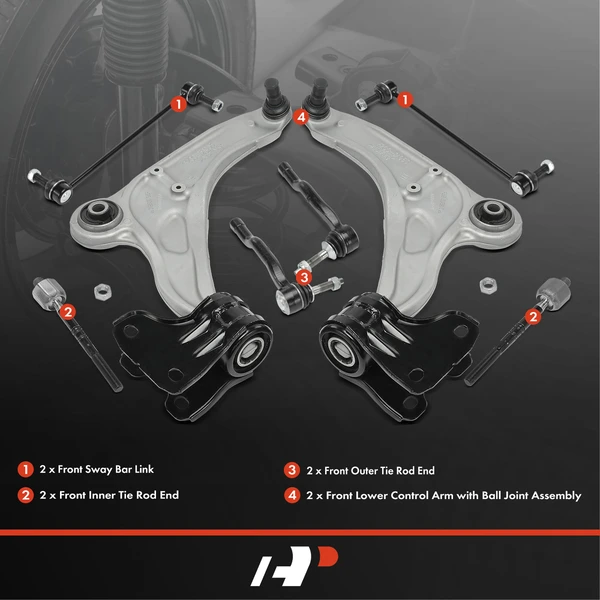 1
4
1
3
2
2

1 2 x Front Sway Bar Link
2 2 x Front Inner Tie Rod End
3 2 x Front Outer Tie Rod End
4 2 x Front Lower Control Arm with Ball Joint Assembly