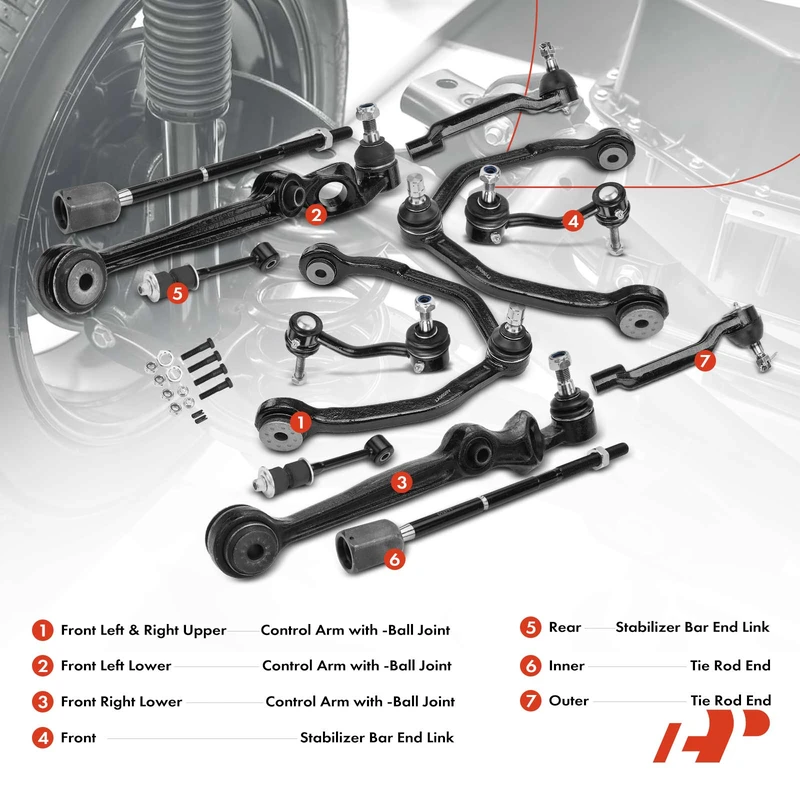 2

4

5

7

1

3

6

1 Front Left & Right Upper Control Arm with -Ball Joint

2 Front Left Lower Control Arm with -Ball Joint

3 Front Right Lower Control Arm with -Ball Joint

4 Front Stabilizer Bar End Link

5 Rear Stabilizer Bar End Link

6 Inner Tie Rod End

7 Outer Tie Rod End