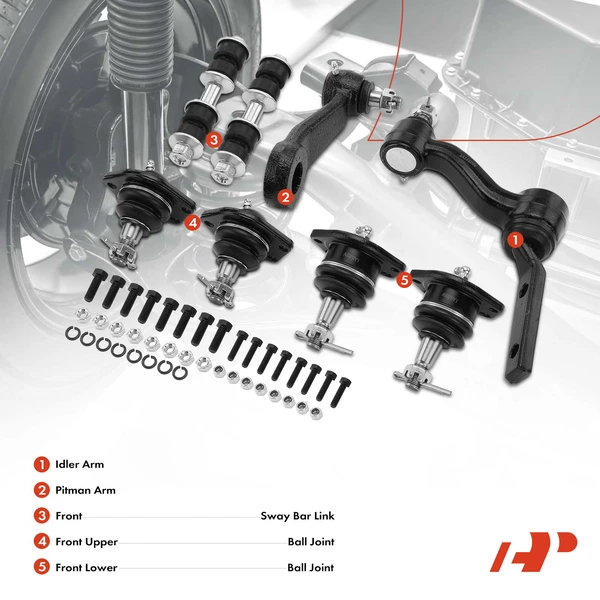 3
2
1
4
5

1 Idler Arm
2 Pitman Arm
3 Front Sway Bar Link
4 Front Upper Ball Joint
5 Front Lower Ball Joint