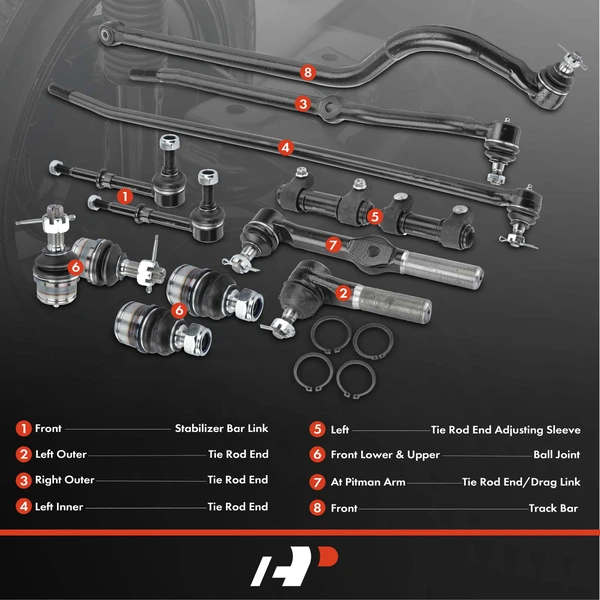 8

3

4

1

5

7

6

2

6

1 Front Stabilizer Bar Link
2 Left Outer Tie Rod End
3 Right Outer Tie Rod End
4 Left Inner Tie Rod End

5 Left Tie Rod End Adjusting Sleeve
6 Front Lower & Upper Ball Joint
7 At Pitman Arm Tie Rod End/Drag Link
8 Front Track Bar