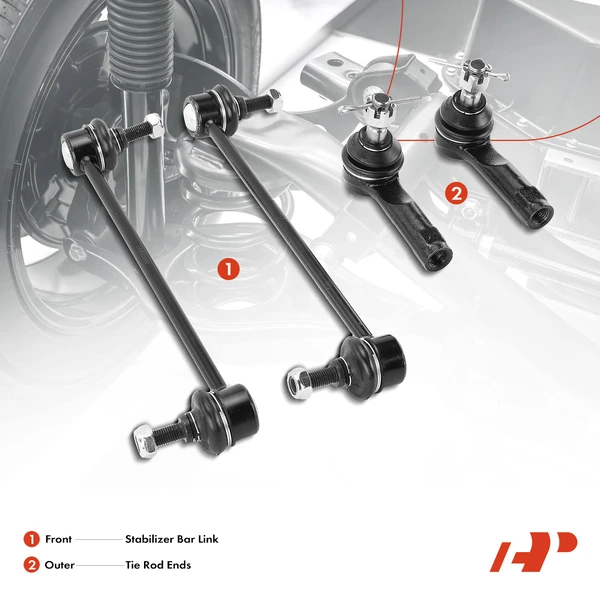 2

1

1 Front Stabilizer Bar Link
2 Outer Tie Rod Ends

AP