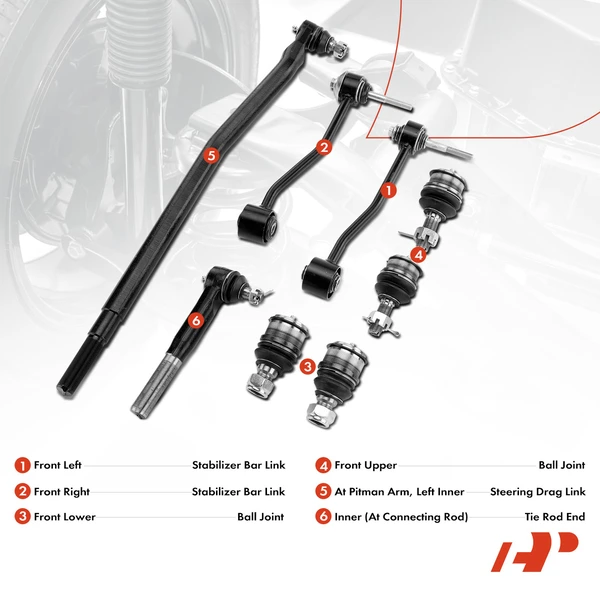 5
2
1
4
6
3

1 Front Left Stabilizer Bar Link
2 Front Right Stabilizer Bar Link
3 Front Lower Ball Joint

4 Front Upper Ball Joint
5 At Pitman Arm, Left Inner Steering Drag Link
6 Inner (At Connecting Rod) Tie Rod End