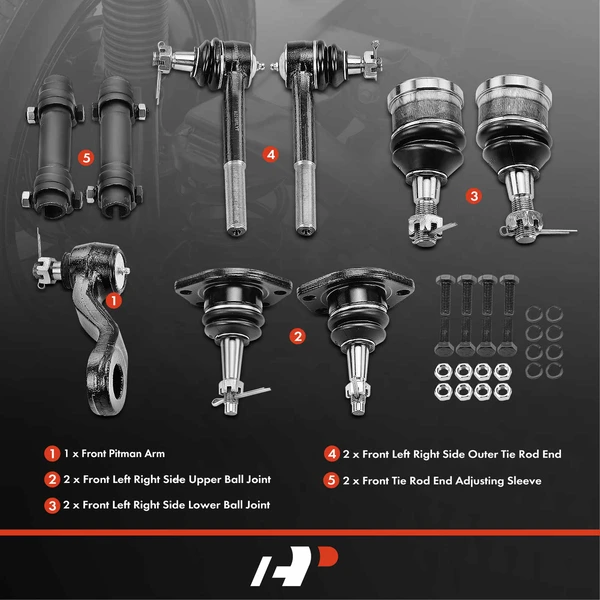 5

4

3

1

2

1 1 x Front Pitman Arm

2 2 x Front Left Right Side Upper Ball Joint

3 2 x Front Left Right Side Lower Ball Joint

4 2 x Front Left Right Side Outer Tie Rod End

5 2 x Front Tie Rod End Adjusting Sleeve