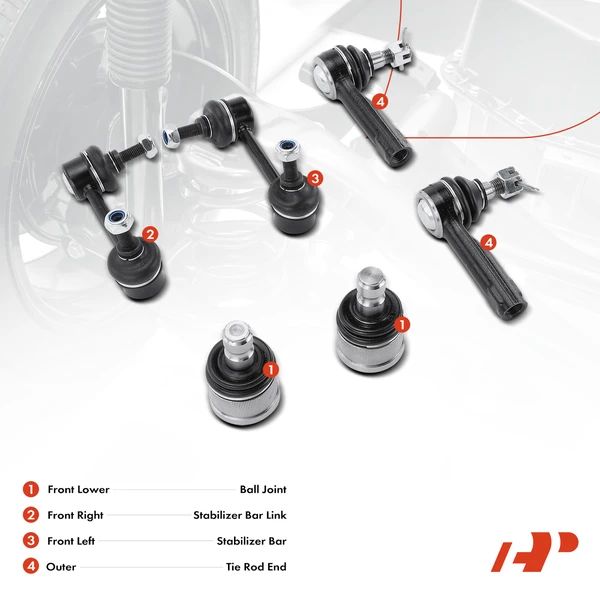 4
3
2
4
1
1

1 Front Lower Ball Joint
2 Front Right Stabilizer Bar Link
3 Front Left Stabilizer Bar
4 Outer Tie Rod End