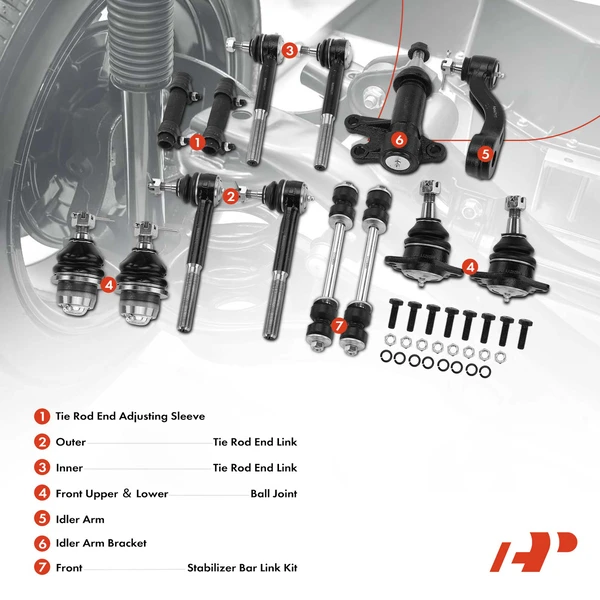 3
1
6
5
2
4
4
7

1 Tie Rod End Adjusting Sleeve
2 Outer Tie Rod End Link
3 Inner Tie Rod End Link
4 Front Upper & Lower Ball Joint
5 Idler Arm
6 Idler Arm Bracket
7 Front Stabilizer Bar Link Kit