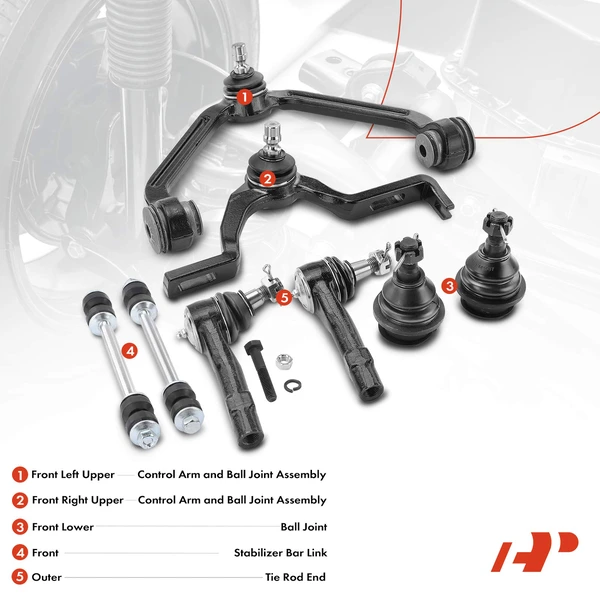 1
2
3
4
5

1 Front Left Upper Control Arm and Ball Joint Assembly
2 Front Right Upper Control Arm and Ball Joint Assembly
3 Front Lower Ball Joint
4 Front Stabilizer Bar Link
5 Outer Tie Rod End