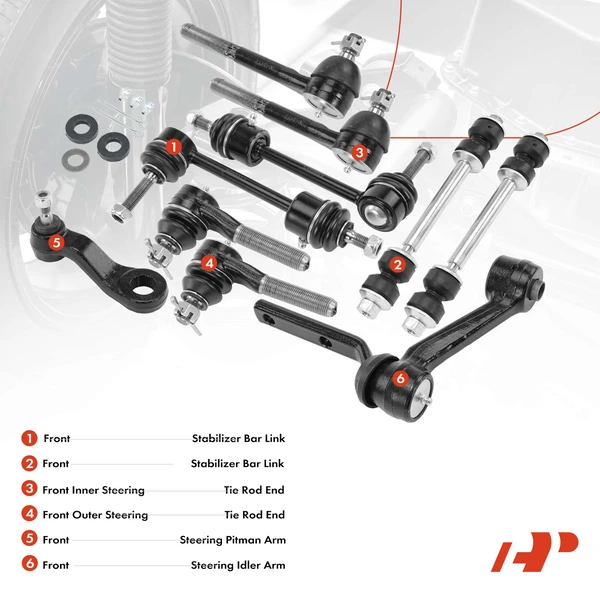 1
3
5
4
2
6

1 Front Stabilizer Bar Link
2 Front Stabilizer Bar Link
3 Front Inner Steering Tie Rod End
4 Front Outer Steering Tie Rod End
5 Front Steering Pitman Arm
6 Front Steering Idler Arm