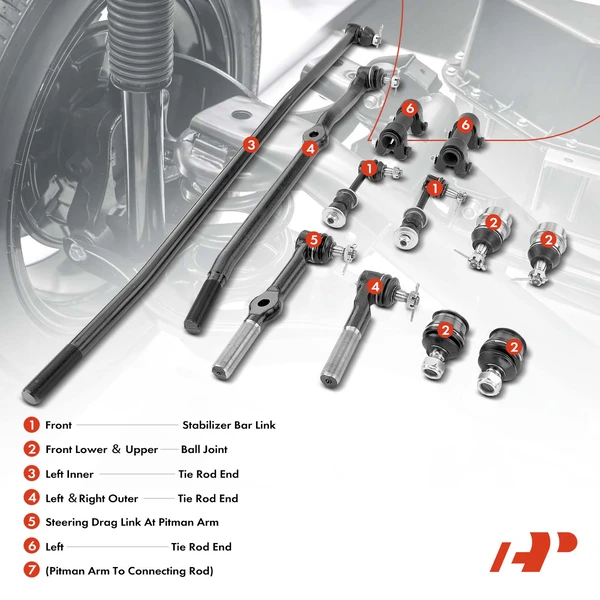 3
4
6
6
1
1
2
2
5
4
2
2

1 Front Stabilizer Bar Link
2 Front Lower & Upper Ball Joint
3 Left Inner Tie Rod End
4 Left & Right Outer Tie Rod End
5 Steering Drag Link At Pitman Arm
6 Left Tie Rod End
7 (Pitman Arm To Connecting Rod)