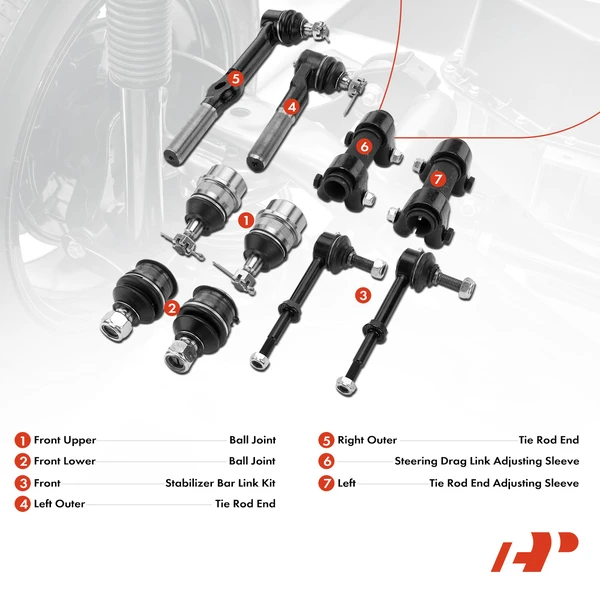 5
4
6
7
1
2
3

1 Front Upper Ball Joint
2 Front Lower Ball Joint
3 Front Stabilizer Bar Link Kit
4 Left Outer Tie Rod End

5 Right Outer Tie Rod End
6 Steering Drag Link Adjusting Sleeve
7 Left Tie Rod End Adjusting Sleeve