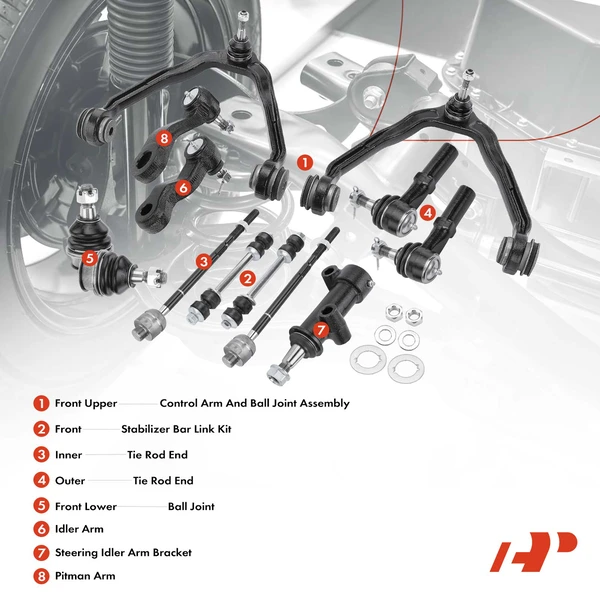 8

1

6

4

5

3

2

7

1 Front Upper Control Arm And Ball Joint Assembly

2 Front Stabilizer Bar Link Kit

3 Inner Tie Rod End

4 Outer Tie Rod End

5 Front Lower Ball Joint

6 Idler Arm

7 Steering Idler Arm Bracket

8 Pitman Arm