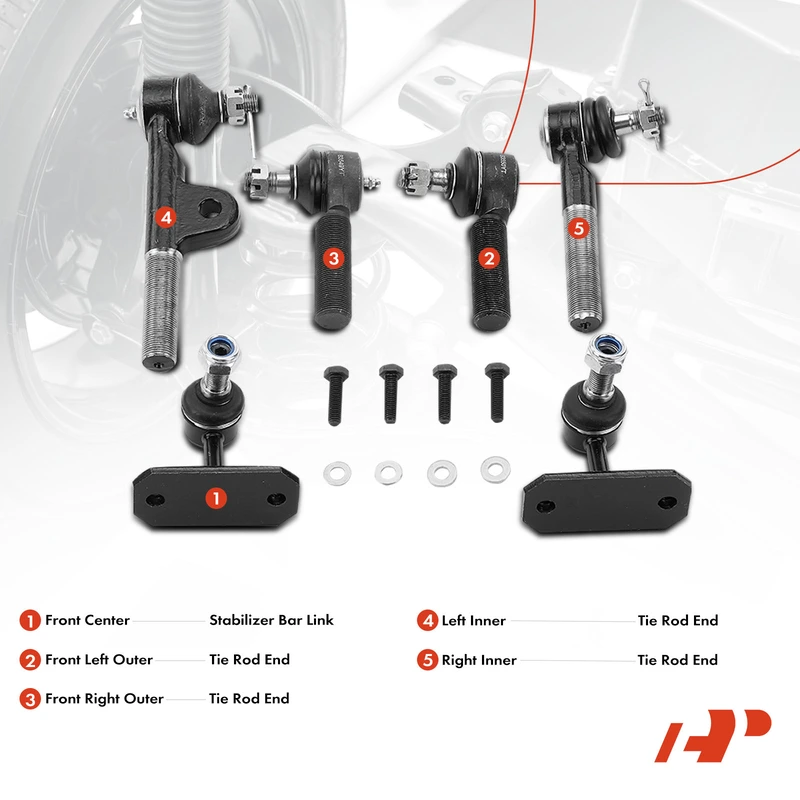 4
3
2
5
1

1 Front Center Stabilizer Bar Link
2 Front Left Outer Tie Rod End
3 Front Right Outer Tie Rod End
4 Left Inner Tie Rod End
5 Right Inner Tie Rod End