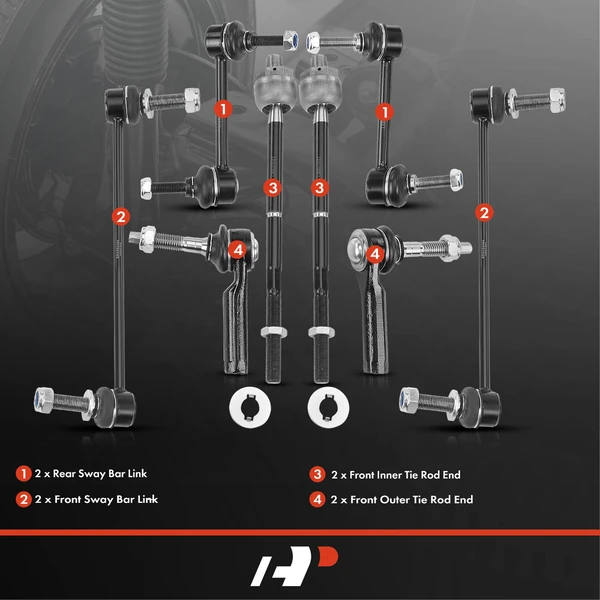 1
1
2
3
3
2
4
4

1 2 x Rear Sway Bar Link
2 2 x Front Sway Bar Link
3 2 x Front Inner Tie Rod End
4 2 x Front Outer Tie Rod End