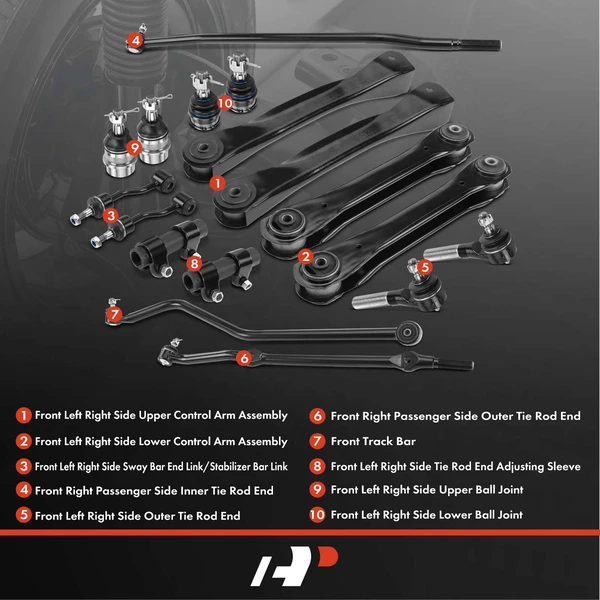 4

10

9

1

3

8

2

5

7

6

1 Front Left Right Side Upper Control Arm Assembly

2 Front Left Right Side Lower Control Arm Assembly

3 Front Left Right Side Sway Bar End Link/Stabilizer Bar Link

4 Front Right Passenger Side Inner Tie Rod End

5 Front Left Right Side Outer Tie Rod End

6 Front Right Passenger Side Outer Tie Rod End

7 Front Track Bar

8 Front Left Right Side Tie Rod End Adjusting Sleeve

9 Front Left Right Side Upper Ball Joint

10 Front Left Right Side Lower Ball Joint