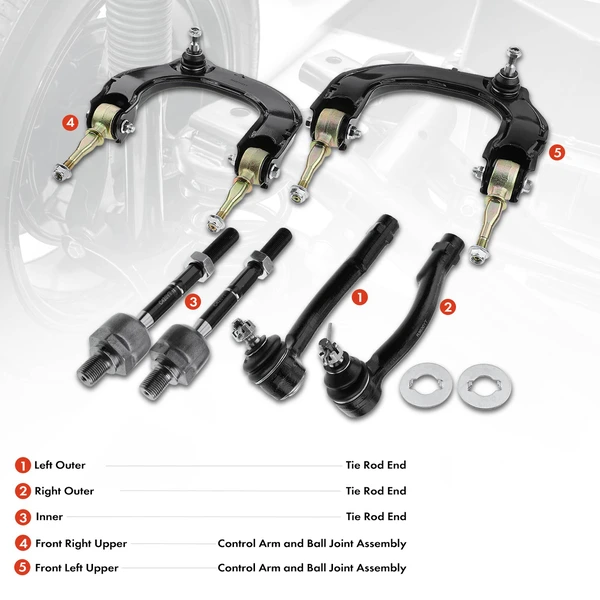 4

5

3

1

2

1 Left Outer Tie Rod End

2 Right Outer Tie Rod End

3 Inner Tie Rod End

4 Front Right Upper Control Arm and Ball Joint Assembly

5 Front Left Upper Control Arm and Ball Joint Assembly