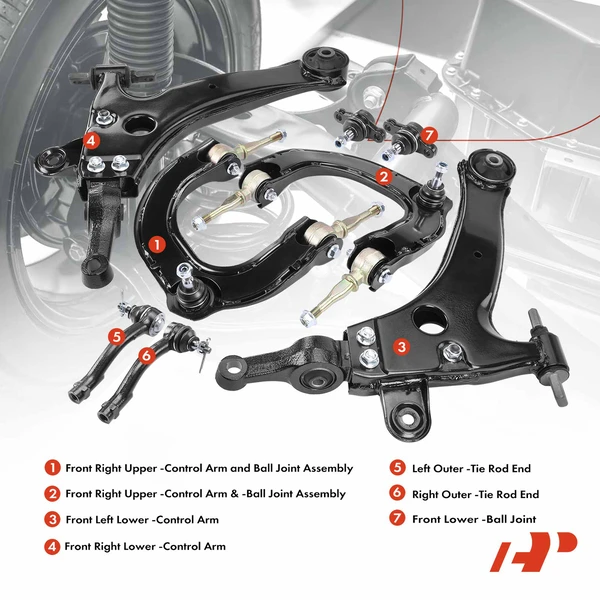 4
7
2
1
5
6
3

1 Front Right Upper -Control Arm and Ball Joint Assembly

2 Front Right Upper -Control Arm & -Ball Joint Assembly

3 Front Left Lower -Control Arm

4 Front Right Lower -Control Arm

5 Left Outer -Tie Rod End

6 Right Outer -Tie Rod End

7 Front Lower -Ball Joint