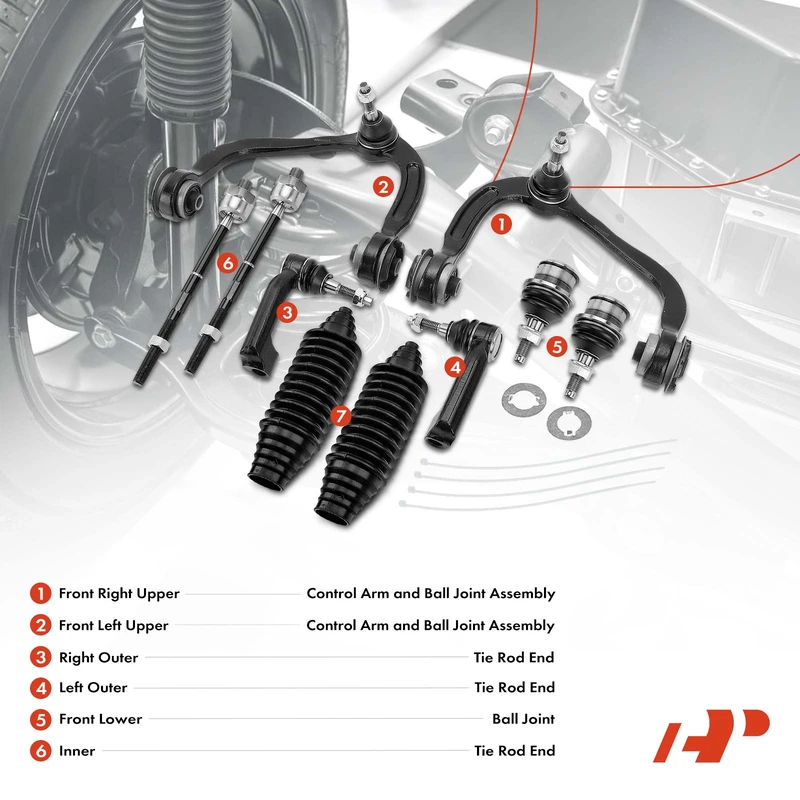 2
1
6
3
5
4
7

1 Front Right Upper Control Arm and Ball Joint Assembly
2 Front Left Upper Control Arm and Ball Joint Assembly
3 Right Outer Tie Rod End
4 Left Outer Tie Rod End
5 Front Lower Ball Joint
6 Inner Tie Rod End