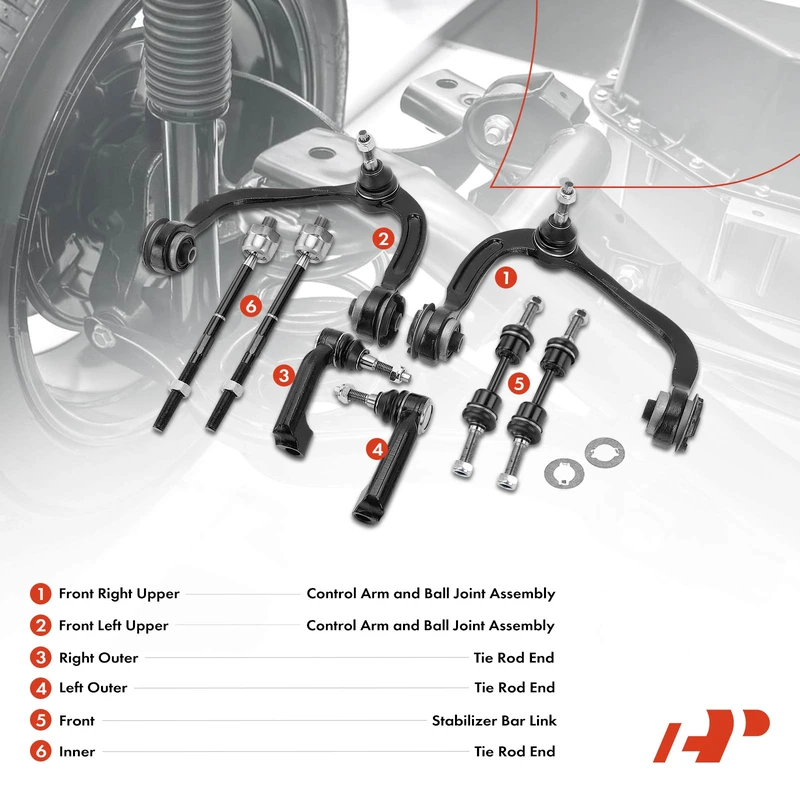 2
1
6
3
5
4

1 Front Right Upper Control Arm and Ball Joint Assembly
2 Front Left Upper Control Arm and Ball Joint Assembly
3 Right Outer Tie Rod End
4 Left Outer Tie Rod End
5 Front Stabilizer Bar Link
6 Inner Tie Rod End