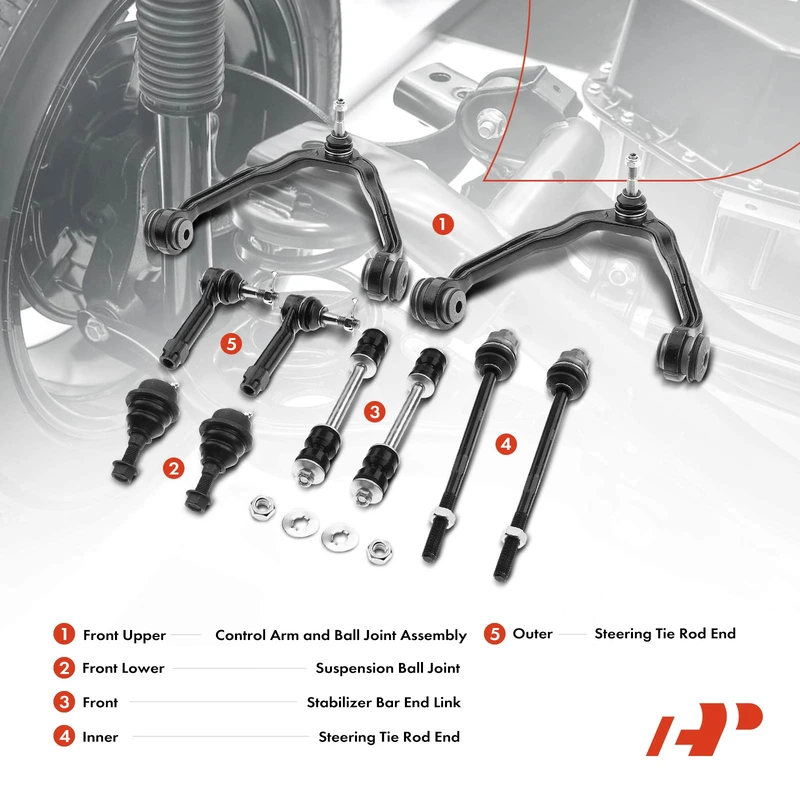 1

5

3

4

2

1 Front Upper Control Arm and Ball Joint Assembly

2 Front Lower Suspension Ball Joint

3 Front Stabilizer Bar End Link

4 Inner Steering Tie Rod End

5 Outer Steering Tie Rod End