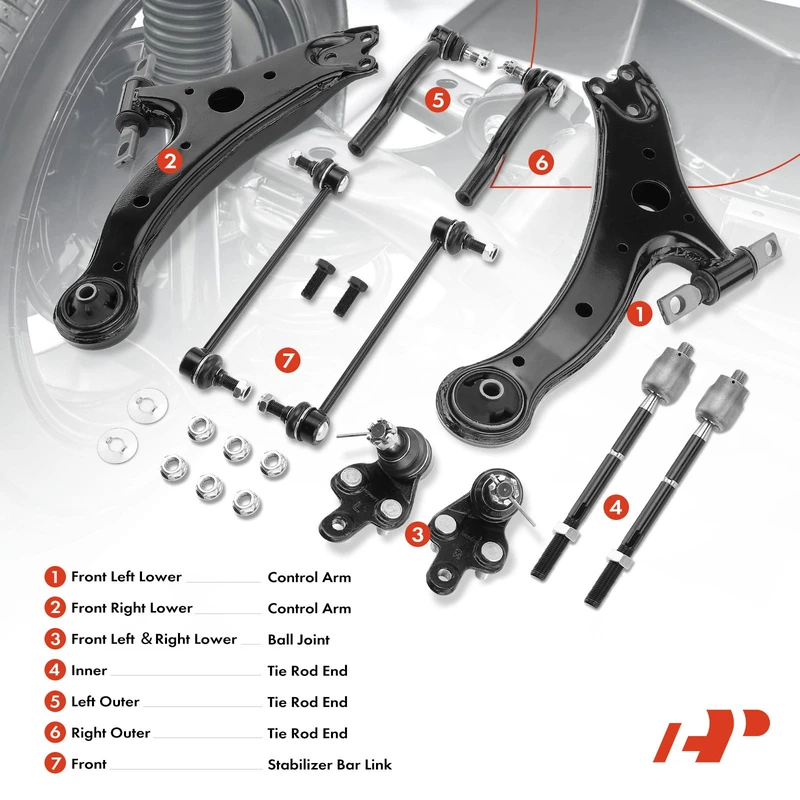 2
5
6
1
7
3
4

1 Front Left Lower Control Arm
2 Front Right Lower Control Arm
3 Front Left & Right Lower Ball Joint
4 Inner Tie Rod End
5 Left Outer Tie Rod End
6 Right Outer Tie Rod End
7 Front Stabilizer Bar Link