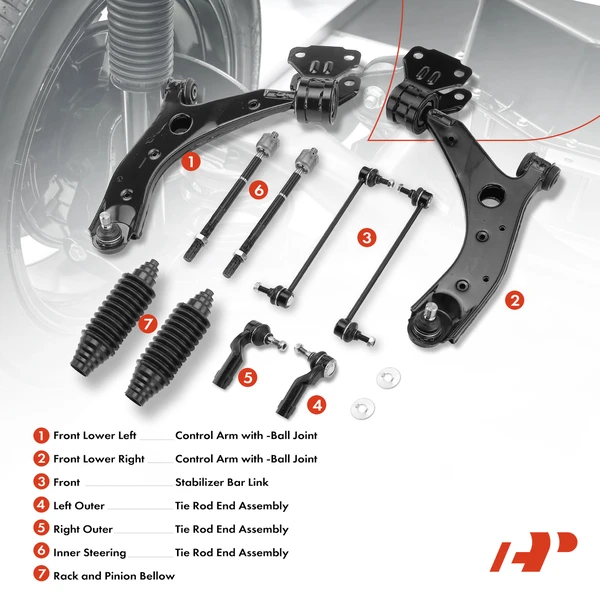 1
6
3
2
7
5
4

1 Front Lower Left Control Arm with -Ball Joint
2 Front Lower Right Control Arm with -Ball Joint
3 Front Stabilizer Bar Link
4 Left Outer Tie Rod End Assembly
5 Right Outer Tie Rod End Assembly
6 Inner Steering Tie Rod End Assembly
7 Rack and Pinion Bellow