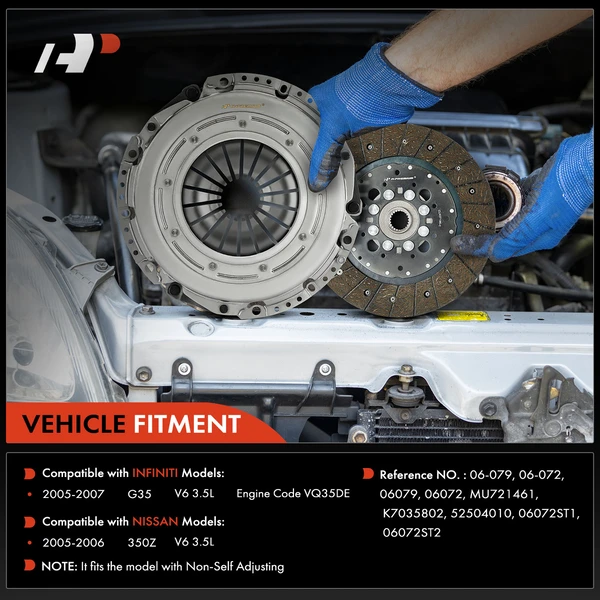 VEHICLE FITMENT

Compatible with INFINITI Models:
• 2005-2007 G35 V6 3.5L Engine Code VQ35DE

Compatible with NISSAN Models:
• 2005-2006 350Z V6 3.5L

NOTE: It fits the model with Non-Self Adjusting

Reference NO. : 06-079, 06-072, 06079, 06072, MU721461, K7035802, 52504010, 06072ST1, 06072ST2