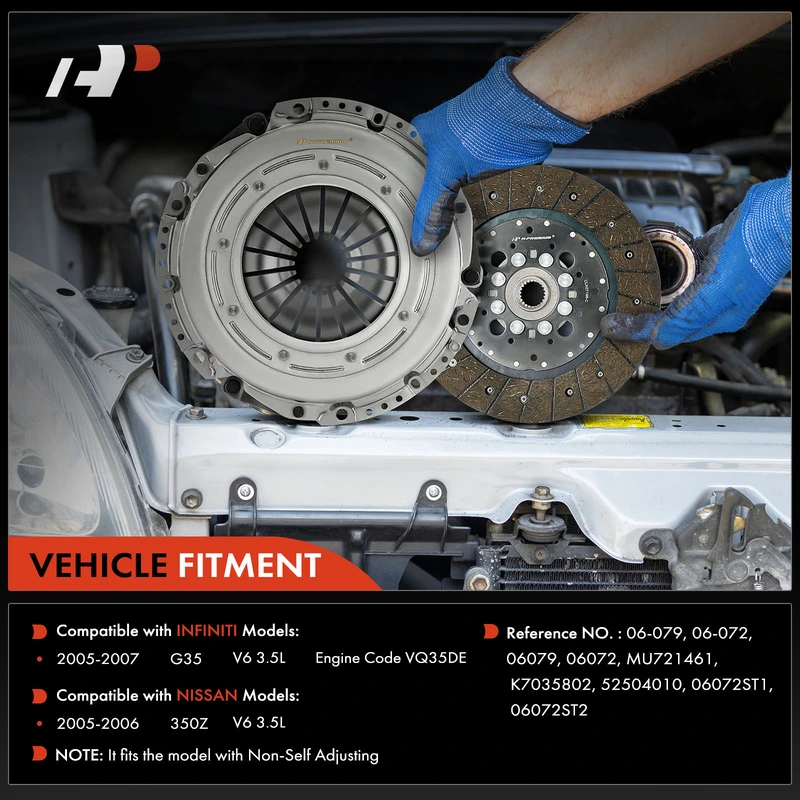 VEHICLE FITMENT

Compatible with INFINITI Models:
• 2005-2007 G35 V6 3.5L Engine Code VQ35DE

Compatible with NISSAN Models:
• 2005-2006 350Z V6 3.5L

NOTE: It fits the model with Non-Self Adjusting

Reference NO. : 06-079, 06-072, 06079, 06072, MU721461, K7035802, 52504010, 06072ST1, 06072ST2