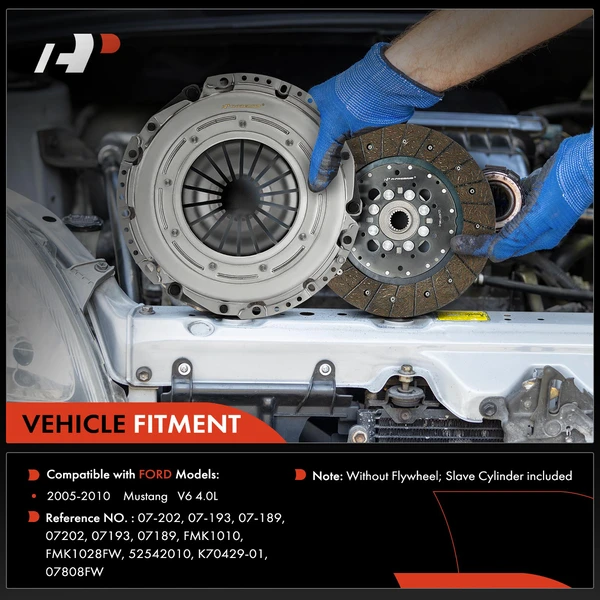 VEHICLE FITMENT

Compatible with FORD Models:

• 2005-2010 Mustang V6 4.0L

Reference NO. : 07-202, 07-193, 07-189, 07202, 07193, 07189, FMK1010, FMK1028FW, 52542010, K70429-01, 07808FW

Note: Without Flywheel; Slave Cylinder included