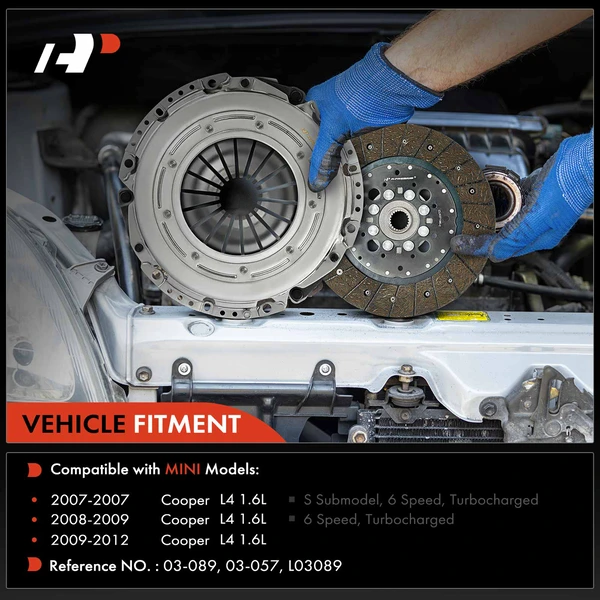 VEHICLE FITMENT

Compatible with MINI Models:

| | | | |
|---|---|---|---|
| 2007-2007 | Cooper | L4 1.6L | S Submodel, 6 Speed, Turbocharged |
| 2008-2009 | Cooper | L4 1.6L | 6 Speed, Turbocharged |
| 2009-2012 | Cooper | L4 1.6L | |

Reference NO. : 03-089, 03-057, L03089