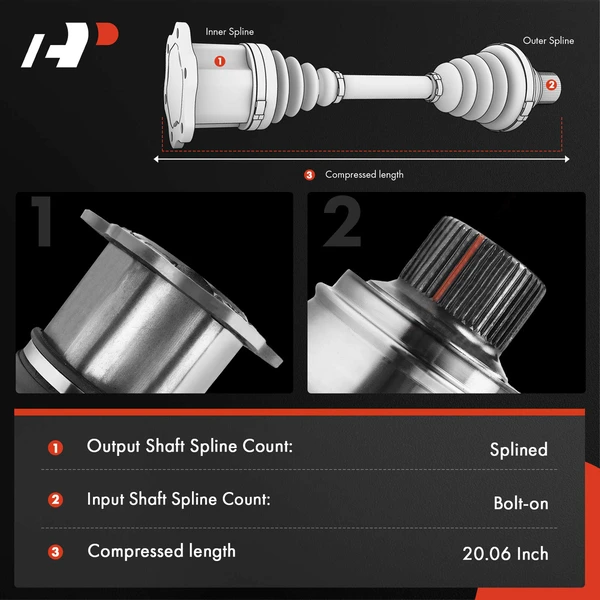 Inner Spline
1
Outer Spline
2
3 Compressed length

1

2

| | | |
|---|---|---|
| 1 | Output Shaft Spline Count: | Splined |
| 2 | Input Shaft Spline Count: | Bolt-on |
| 3 | Compressed length | 20.06 Inch |