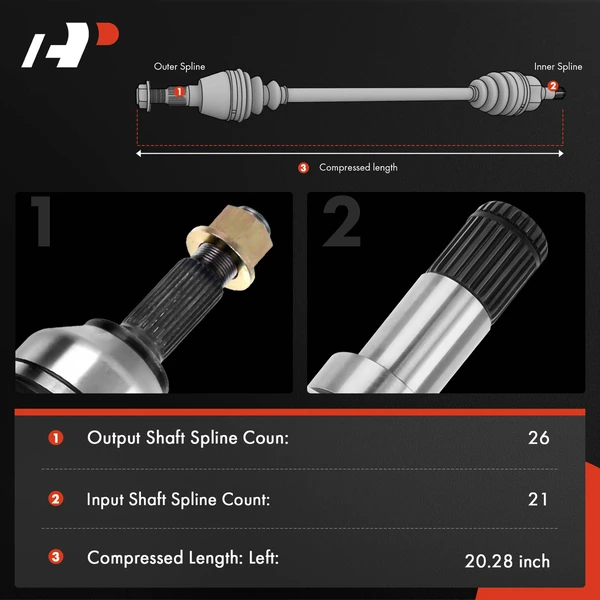 Outer Spline

1

Inner Spline

2

3 Compressed length

1

2

| | | |
|---|---|---|
| 1 | Output Shaft Spline Coun: | 26 |
| 2 | Input Shaft Spline Count: | 21 |
| 3 | Compressed Length: Left: | 20.28 inch |