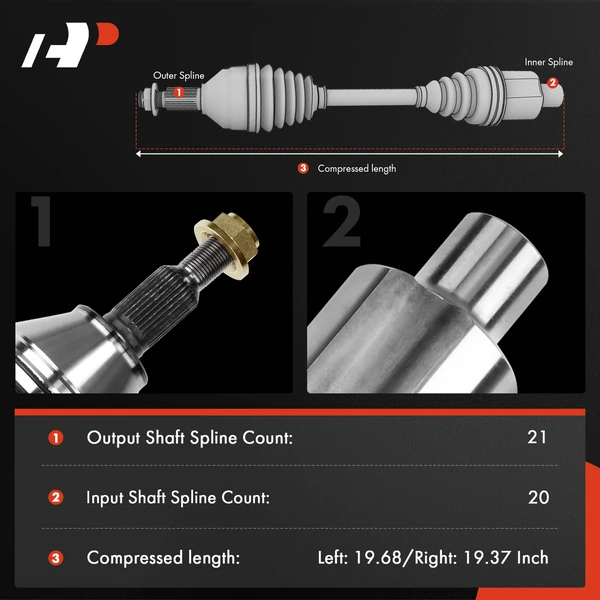 Outer Spline
1
Inner Spline
2
3 Compressed length

1

2

| | | |
|---|---|---|
| 1 | Output Shaft Spline Count: | 21 |
| 2 | Input Shaft Spline Count: | 20 |
| 3 | Compressed length: | Left: 19.68/Right: 19.37 Inch |