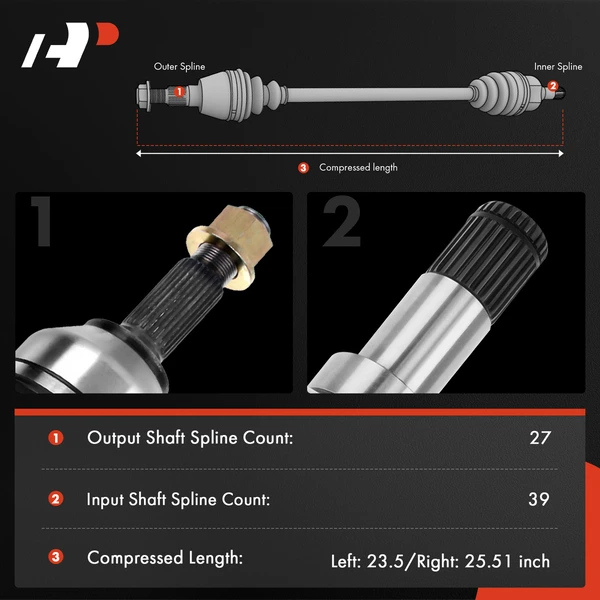 Outer Spline

1

Inner Spline

2

3 Compressed length

1

2

| | | |
|---|---|---|
| 1 | Output Shaft Spline Count: | 27 |
| 2 | Input Shaft Spline Count: | 39 |
| 3 | Compressed Length: | Left: 23.5/Right: 25.51 inch |