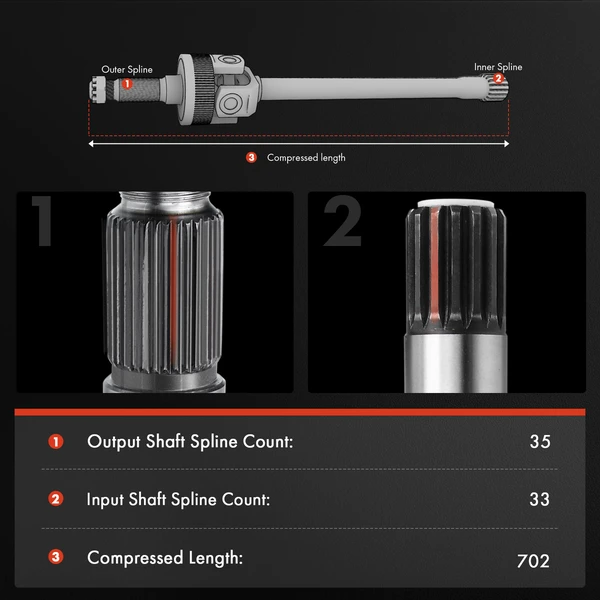 Outer Spline
1
Inner Spline
2
3 Compressed length

1

2

| | | |
|---|---|---|
| 1 | Output Shaft Spline Count: | 35 |
| 2 | Input Shaft Spline Count: | 33 |
| 3 | Compressed Length: | 702 |