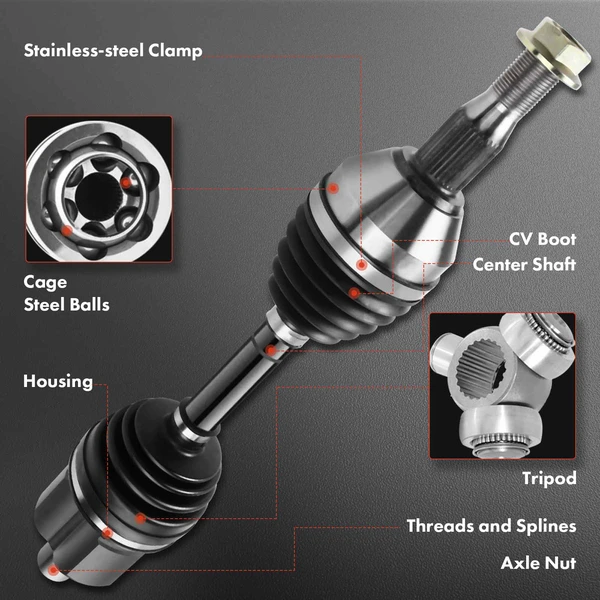 Stainless-steel Clamp

Cage
Steel Balls

Housing

CV Boot
Center Shaft

Tripod

Threads and Splines

Axle Nut