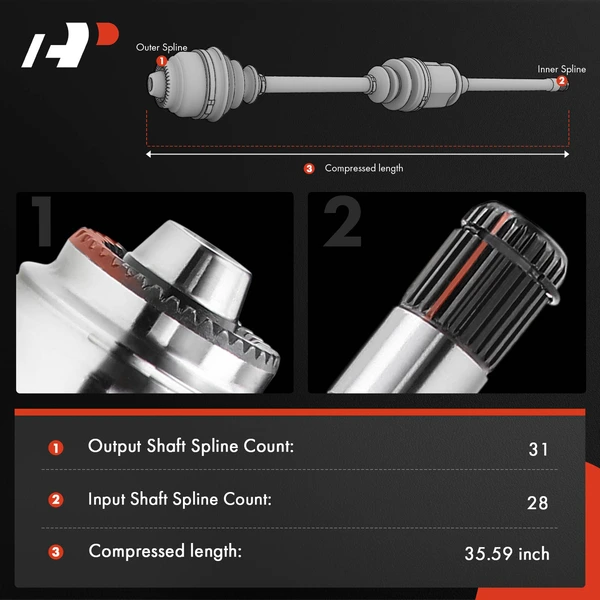 Outer Spline
1
Inner Spline
2
3 Compressed length

1

2

| | | |
|---|---|---|
| 1 | Output Shaft Spline Count: | 31 |
| 2 | Input Shaft Spline Count: | 28 |
| 3 | Compressed length: | 35.59 inch |