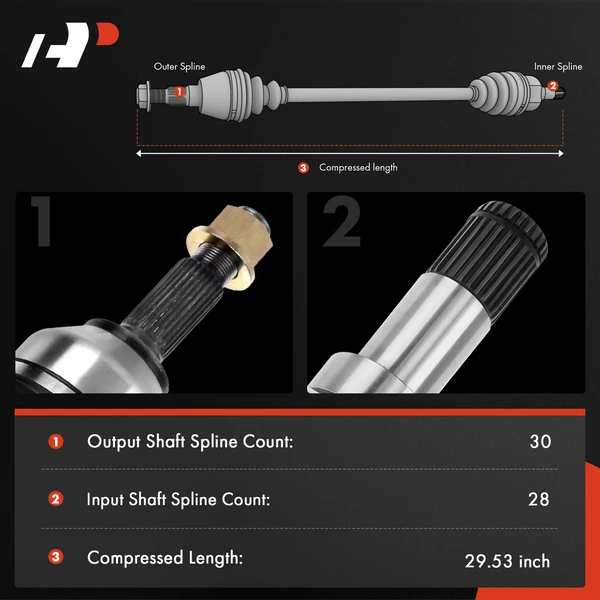 Outer Spline
1
Inner Spline
2
3 Compressed length

1

2

| | | |
|---|---|---|
| 1 | Output Shaft Spline Count: | 30 |
| 2 | Input Shaft Spline Count: | 28 |
| 3 | Compressed Length: | 29.53 inch |