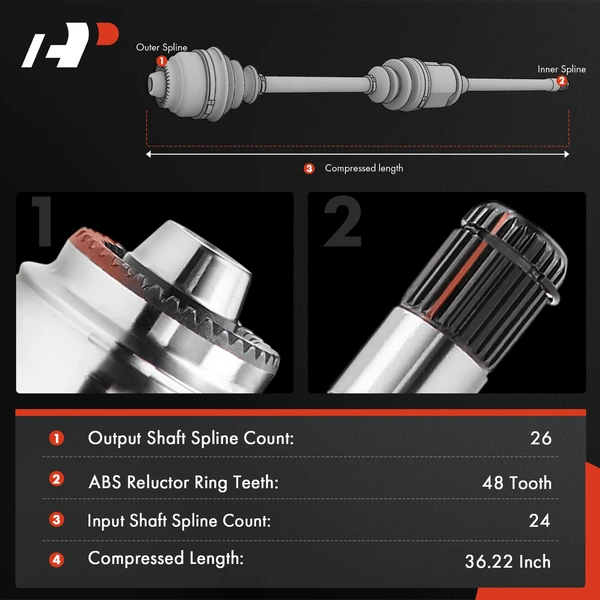 Outer Spline
1
Inner Spline
2
3 Compressed length

1

2

| | | |
|---|---|---|
| 1 | Output Shaft Spline Count: | 26 |
| 2 | ABS Reluctor Ring Teeth: | 48 Tooth |
| 3 | Input Shaft Spline Count: | 24 |
| 4 | Compressed Length: | 36.22 Inch |