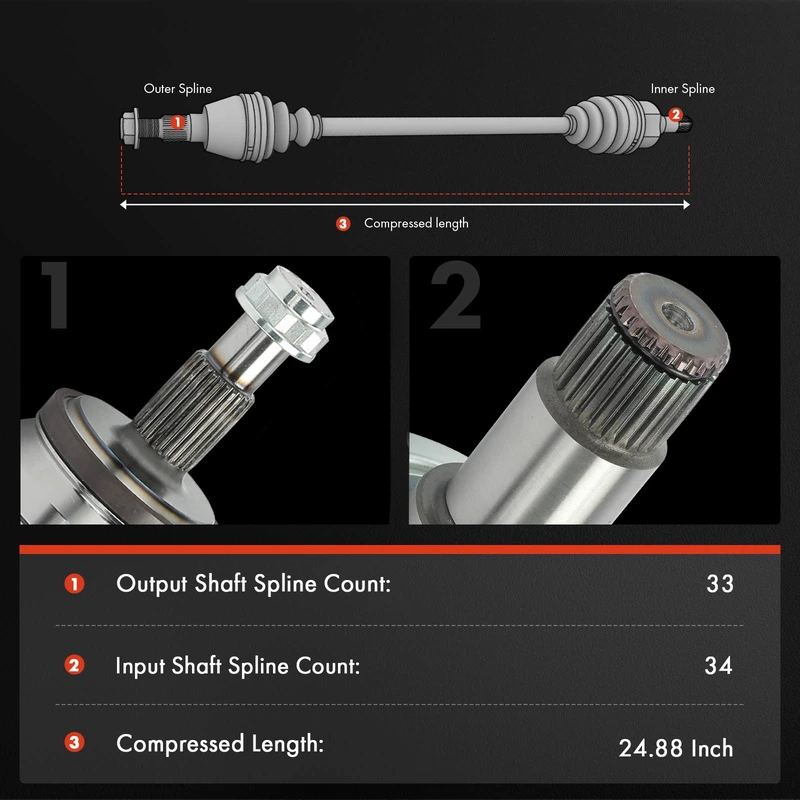 Outer Spline

1

Inner Spline

2

3 Compressed length

1

2

| | | |
|---|---|---|
| 1 | Output Shaft Spline Count: | 33 |
| 2 | Input Shaft Spline Count: | 34 |
| 3 | Compressed Length: | 24.88 Inch |