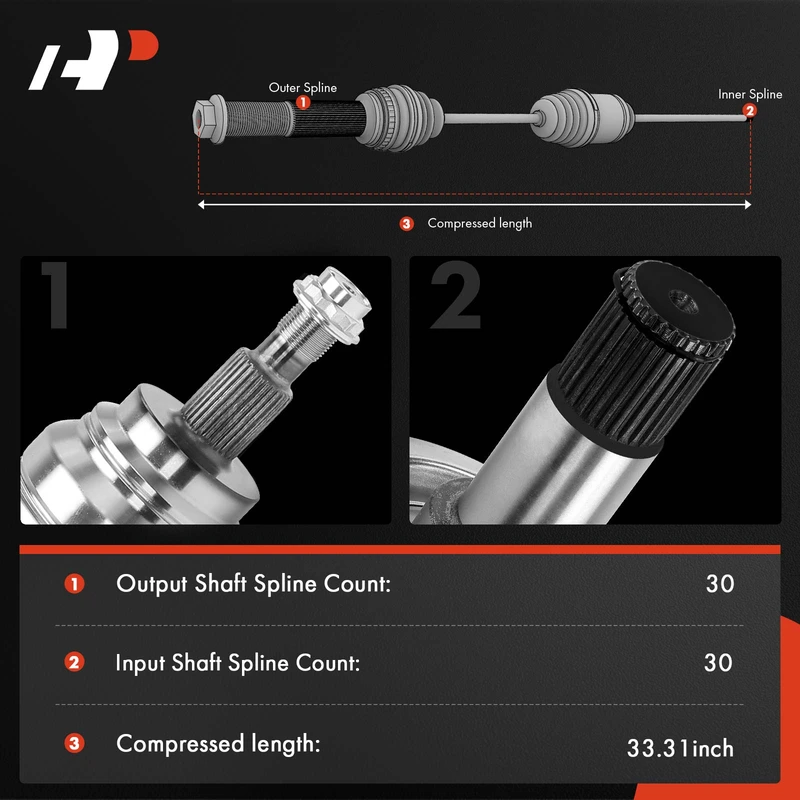 Outer Spline
1
Inner Spline
2
3 Compressed length

1

2

| | | |
|---|---|---|
| 1 | Output Shaft Spline Count: | 30 |
| 2 | Input Shaft Spline Count: | 30 |
| 3 | Compressed length: | 33.31inch |